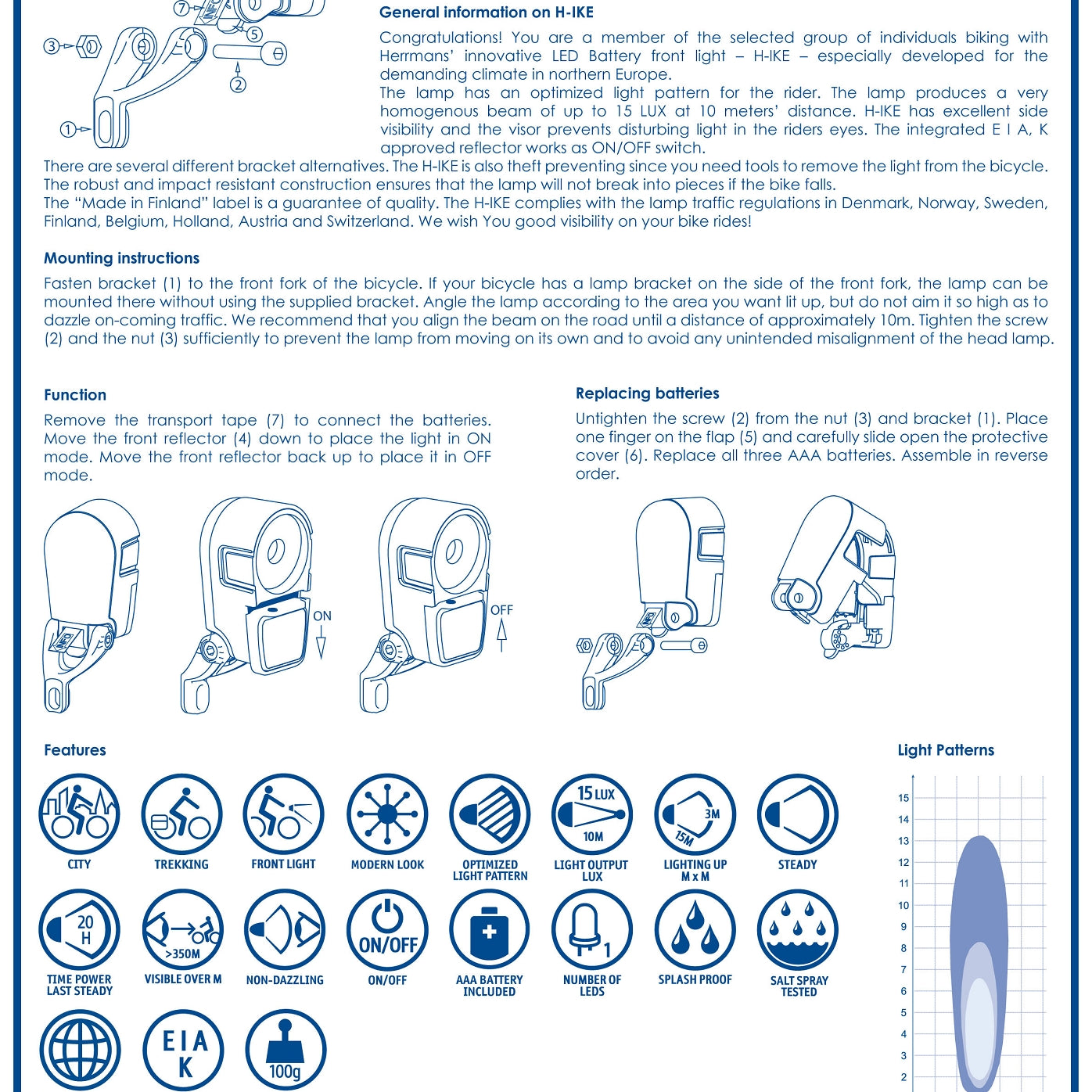 ⑦ ③ ⑤ ② ①

General information on H-IKE

Congratulations! You are a member of the selected group of individuals biking with Herrmans' innovative LED Battery front light – H-IKE – especially developed for the demanding climate in northern Europe.
The lamp has an optimized light pattern for the rider. The lamp produces a very homogenous beam of up to 15 LUX at 10 meters' distance. H-IKE has excellent side visibility and the visor prevents disturbing light in the riders eyes. The integrated E I A, K approved reflector works as ON/OFF switch.
There are several different bracket alternatives. The H-IKE is also theft preventing since you need tools to remove the light from the bicycle. The robust and impact resistant construction ensures that the lamp will not break into pieces if the bike falls.
The "Made in Finland" label is a guarantee of quality. The H-IKE complies with the lamp traffic regulations in Denmark, Norway, Sweden, Finland, Belgium, Holland, Austria and Switzerland. We wish You good visibility on your bike rides!

Mounting instructions

Fasten bracket (1) to the front fork of the bicycle. If your bicycle has a lamp bracket on the side of the front fork, the lamp can be mounted there without using the supplied bracket. Angle the lamp according to the area you want lit up, but do not aim it so high as to dazzle on-coming traffic. We recommend that you align the beam on the road until a distance of approximately 10m. Tighten the screw (2) and the nut (3) sufficiently to prevent the lamp from moving on its own and to avoid any unintended misalignment of the head lamp.

Function

Remove the transport tape (7) to connect the batteries. Move the front reflector (4) down to place the light in ON mode. Move the front reflector back up to place it in OFF mode.

ON

OFF

Replacing batteries

Untighten the screw (2) from the nut (3) and bracket (1). Place one finger on the flap (5) and carefully slide open the protective cover (6). Replace all three AAA batteries. Assemble in reverse order.

Features

CITY
TREKKING
FRONT LIGHT
MODERN LOOK
OPTIMIZED LIGHT PATTERN
15 LUX 10M LIGHT OUTPUT LUX
3M 15M LIGHTING UP M x M
STEADY
20 H TIME POWER LAST STEADY
>350M VISIBLE OVER M
NON-DAZZLING
ON/OFF ON/OFF
AAA BATTERY INCLUDED
1 NUMBER OF LEDS
SPLASH PROOF
SALT SPRAY TESTED
E I A K
100g

Light Patterns

15
14
13
12
11
10
9
8
7
6
5
4
3
2