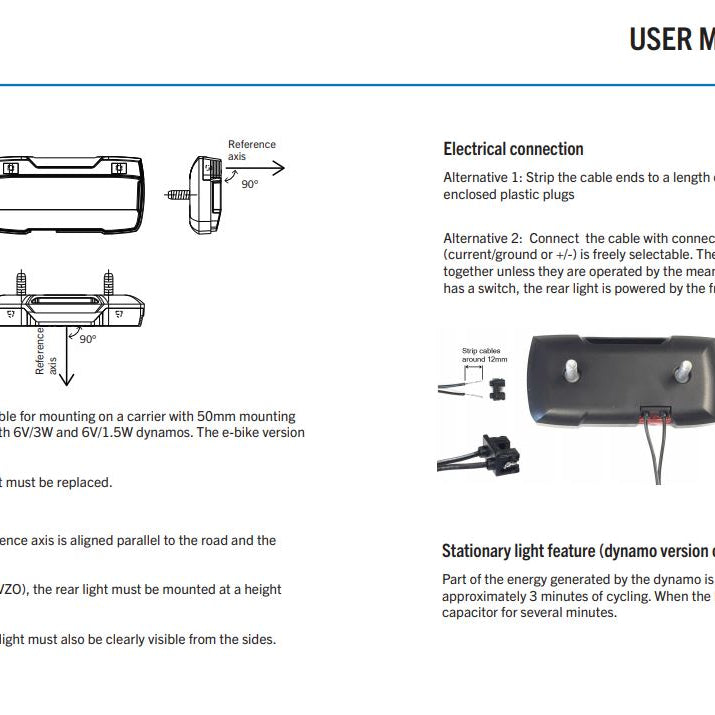 USER M

Reference axis

90°

Reference axis

90°

ble for mounting on a carrier with 50mm mounting th 6V/3W and 6V/1.5W dynamos. The e-bike version

t must be replaced.

ence axis is aligned parallel to the road and the

VZO), the rear light must be mounted at a height

light must also be clearly visible from the sides.

Electrical connection

Alternative 1: Strip the cable ends to a length enclosed plastic plugs

Alternative 2: Connect the cable with connec (current/ground or +/-) is freely selectable. The together unless they are operated by the mear has a switch, the rear light is powered by the fr

Strip cables around 12mm

Stationary light feature (dynamo version

Part of the energy generated by the dynamo is approximately 3 minutes of cycling. When the capacitor for several minutes.